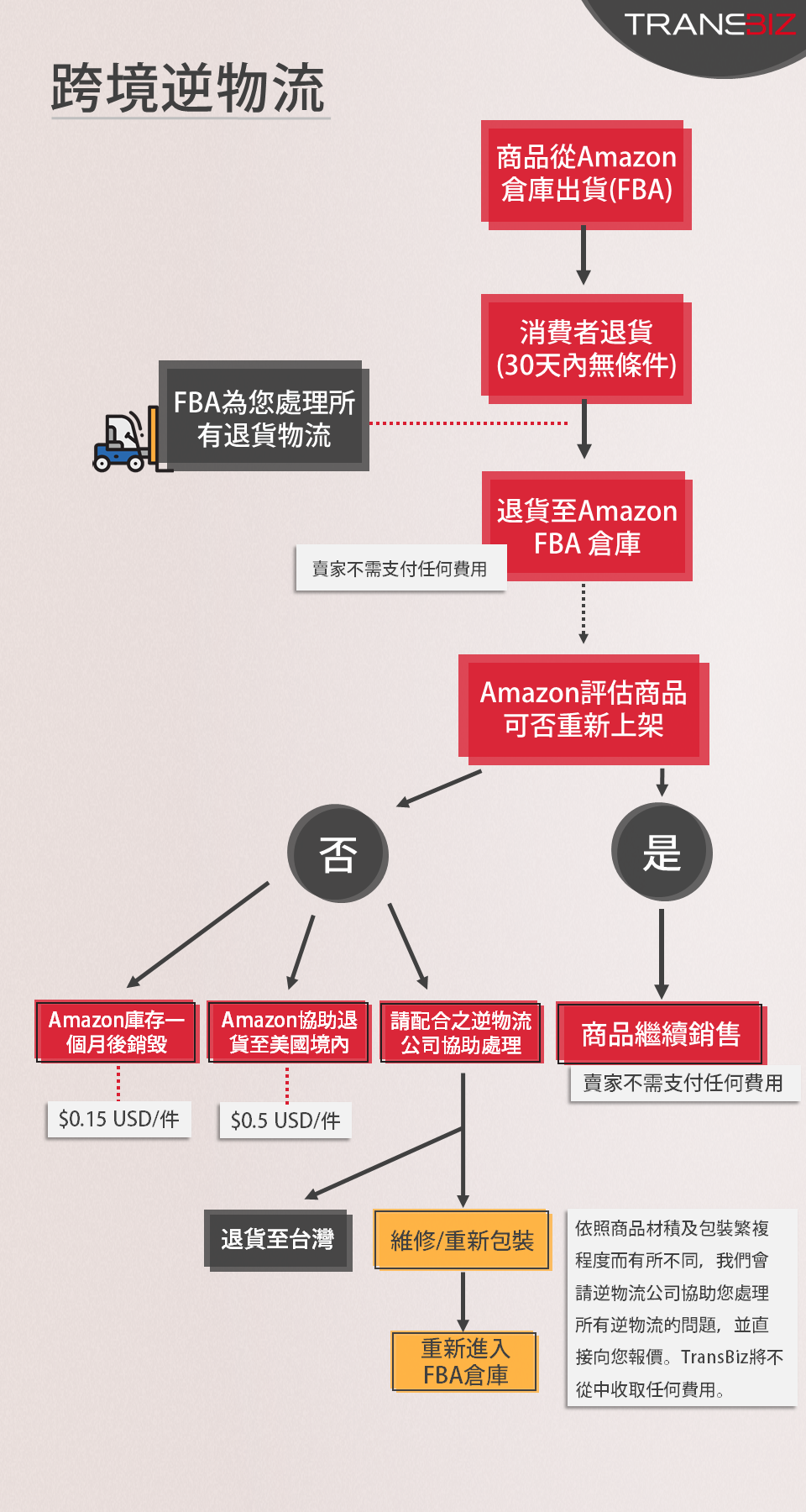 TRANSBIZ

跨境逆物流

商品從Amazon倉庫出貨(FBA)

消費者退貨(30天內無條件)

FBA為您處理所有退貨物流

退貨至Amazon FBA 倉庫

賣家不需支付任何費用

Amazon評估商品可否重新上架

否

是

Amazon庫存一個月後銷毀

$0.15 USD/件

Amazon協助退貨至美國境內

$0.5 USD/件

請配合之逆物流公司協助處理

商品繼續銷售

賣家不需支付任何費用

退貨至台灣

維修/重新包裝

重新進入FBA倉庫

依照商品材積及包裝繁複程度而有所不同，我們會請逆物流公司協助您處理所有逆物流的問題，並直接向您報價。TransBiz將不從中收取任何費用。